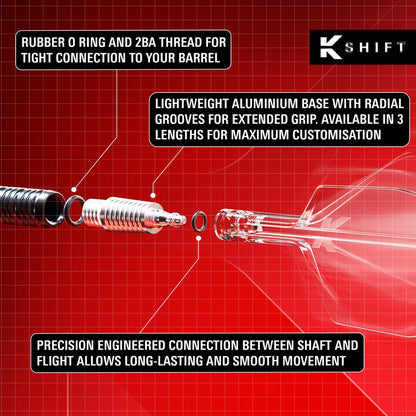 RUBBER O RING AND 2BA THREAD FOR TIGHT CONNECTION TO YOUR BARREL

K SHIFT

LIGHTWEIGHT ALUMINIUM BASE WITH RADIAL GROOVES FOR EXTENDED GRIP. AVAILABLE IN 3 LENGTHS FOR MAXIMUM CUSTOMISATION

PRECISION ENGINEERED CONNECTION BETWEEN SHAFT AND FLIGHT ALLOWS LONG-LASTING AND SMOOTH MOVEMENT